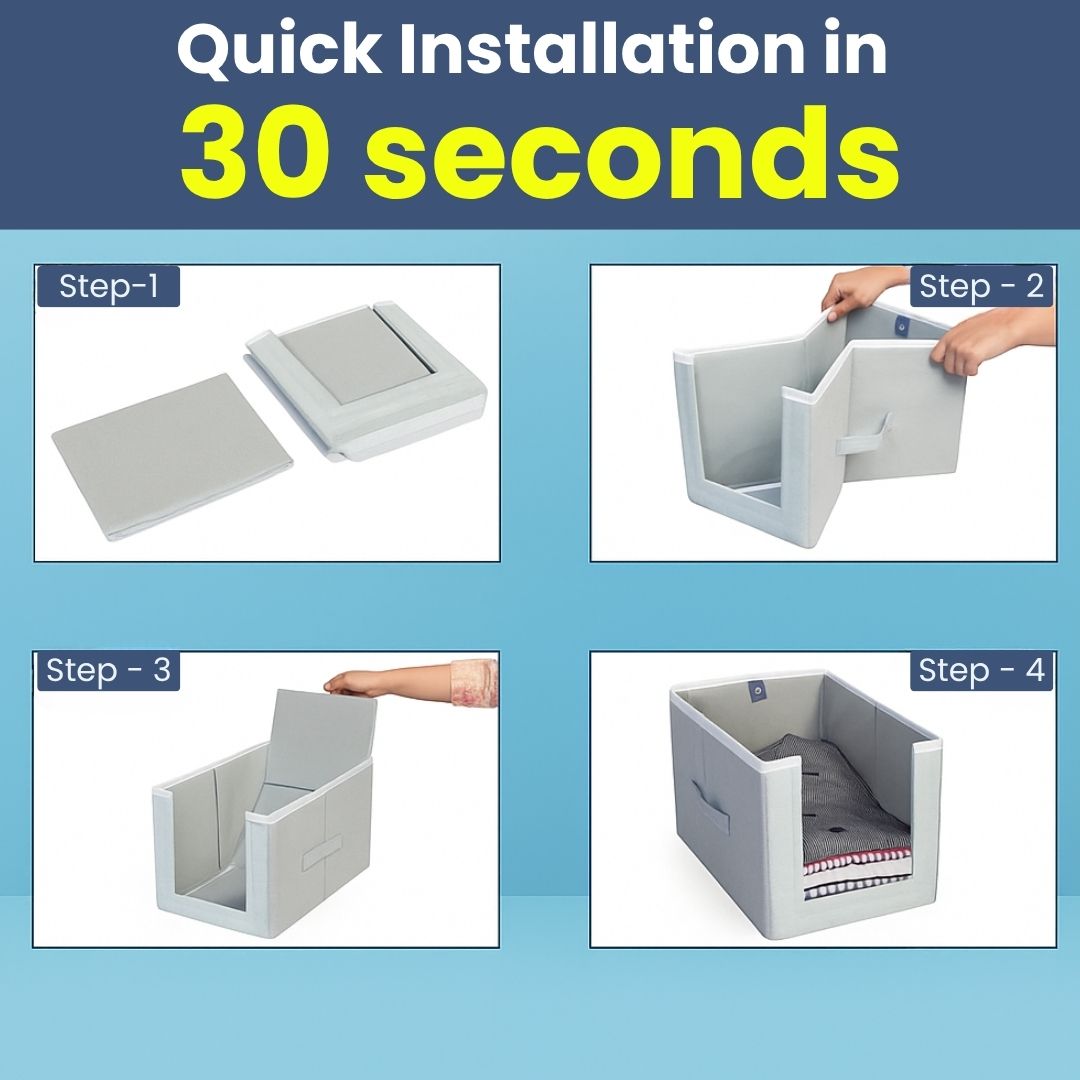 Quick Installation in
30 seconds

Step-1

Step - 2

Step - 3

Step - 4