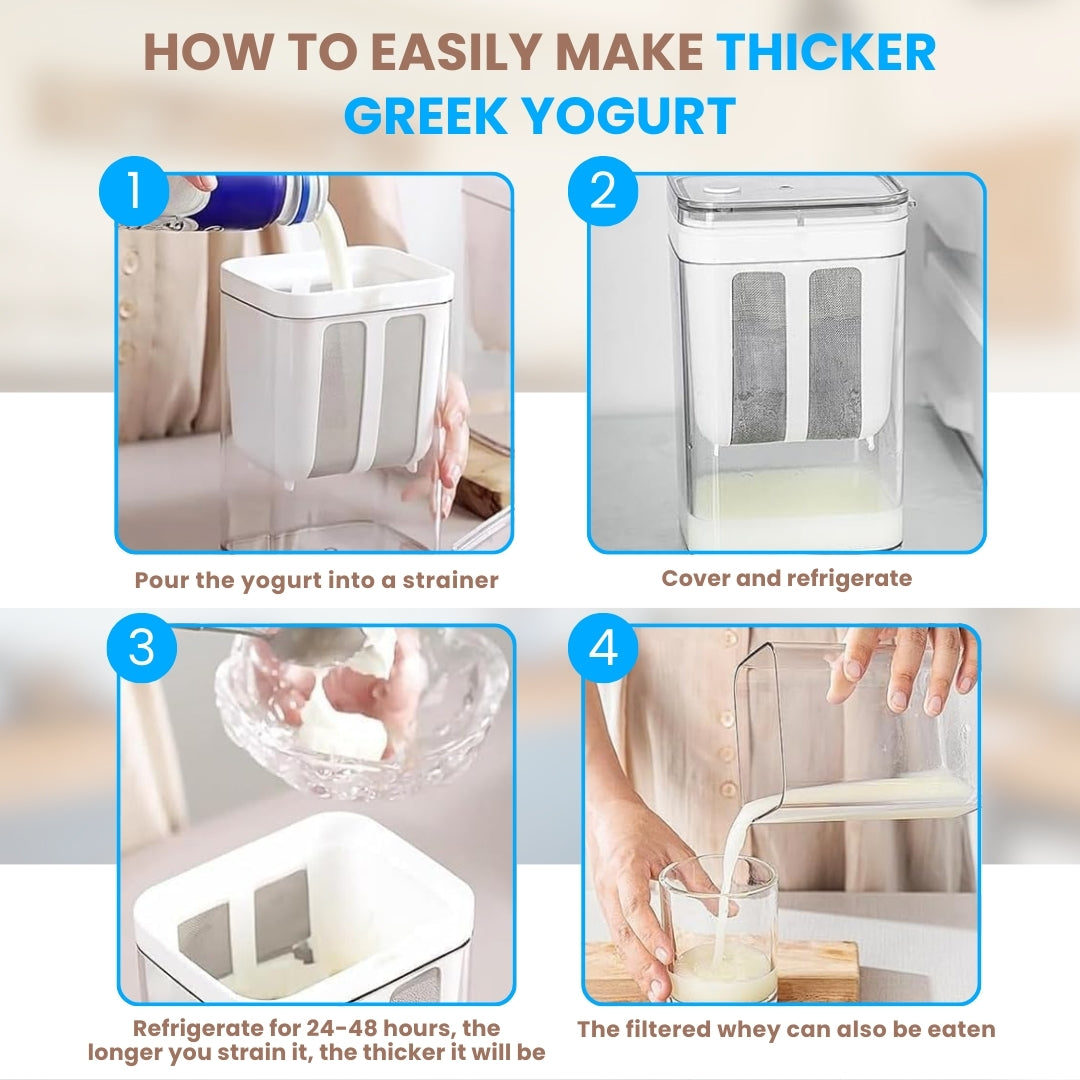 HOW TO EASILY MAKE THICKER GREEK YOGURT

1

Pour the yogurt into a strainer

2

Cover and refrigerate

3

Refrigerate for 24-48 hours, the longer you strain it, the thicker it will be

4

The filtered whey can also be eaten