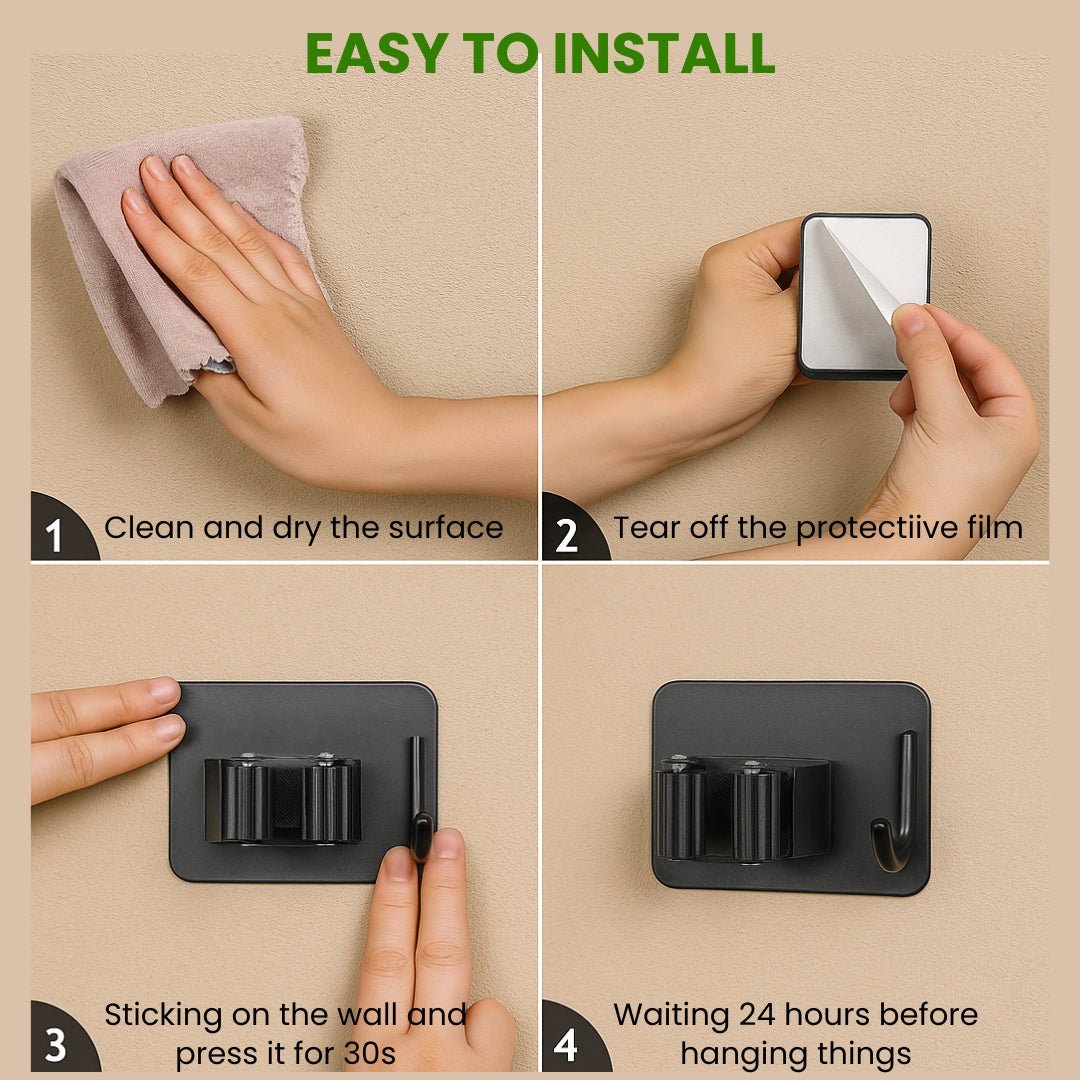 EASY TO INSTALL

1 Clean and dry the surface

2 Tear off the protectiive film

3 Sticking on the wall and press it for 30s

4 Waiting 24 hours before hanging things