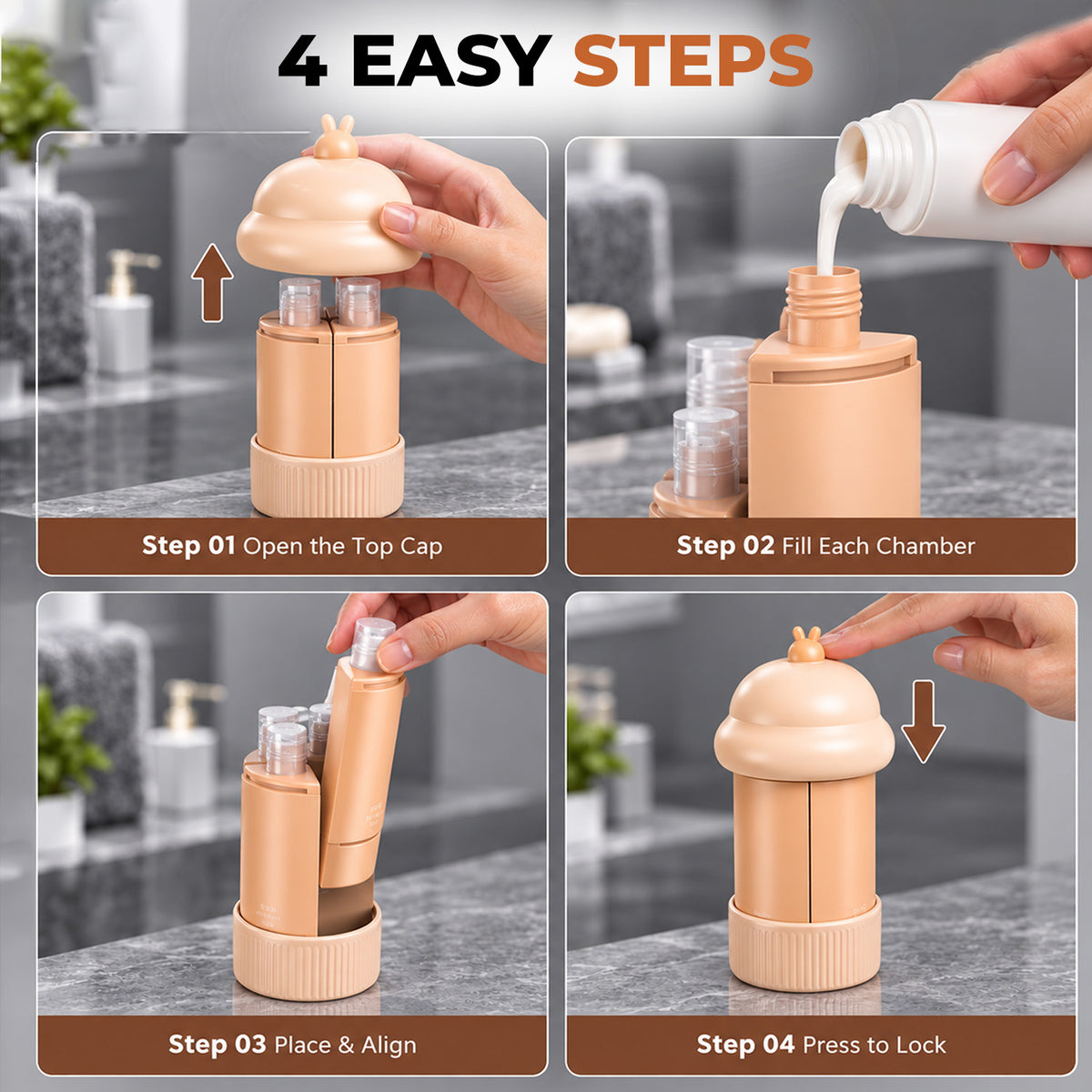 4 EASY STEPS

Step 01 Open the Top Cap

Step 02 Fill Each Chamber

Step 03 Place & Align

Step 04 Press to Lock