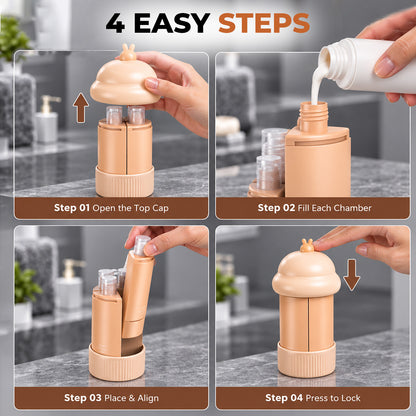 4 EASY STEPS

Step 01 Open the Top Cap

Step 02 Fill Each Chamber

Step 03 Place & Align

Step 04 Press to Lock